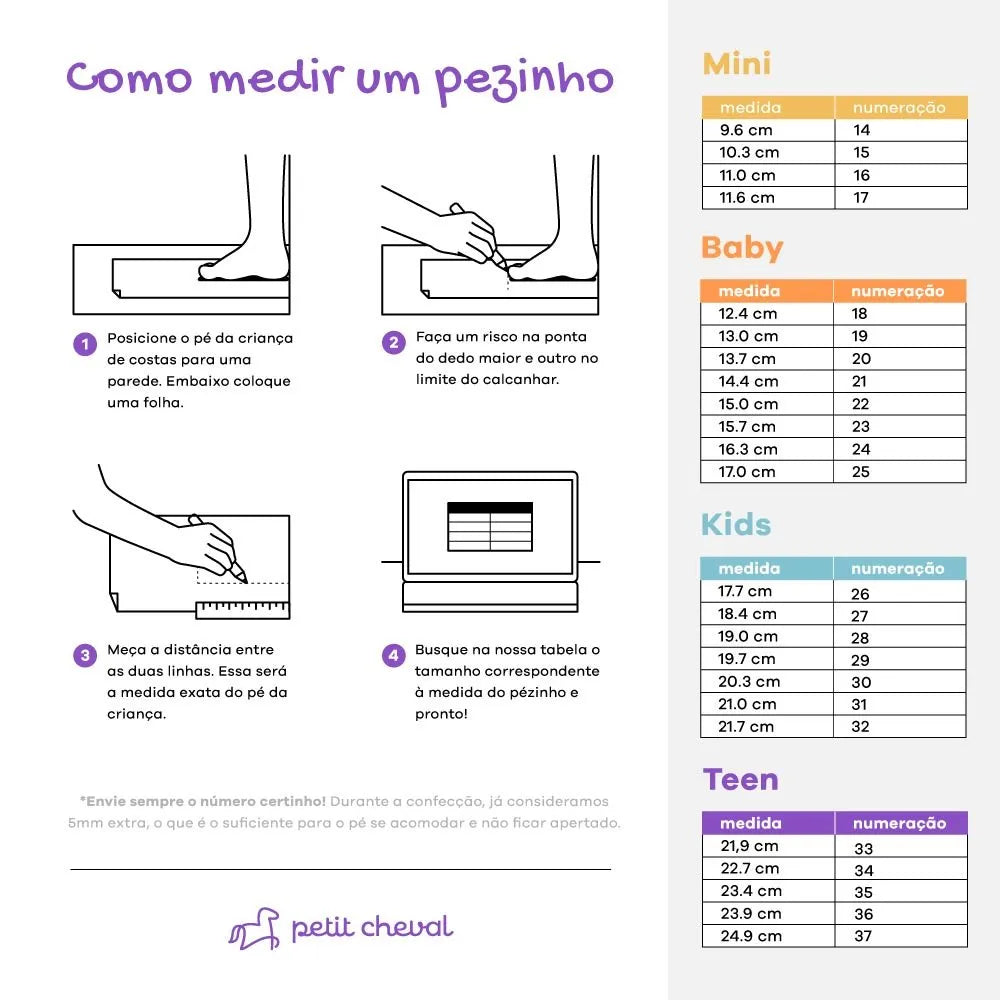 Como medir um pezinho

1 Posicione o pé da criança de costas para uma parede. Embaixo coloque uma folha.

2 Faça um risco na ponta do dedo maior e outro no limite do calcanhar.

3 Meça a distância entre as duas linhas. Essa será a medida exata do pé da criança.

4 Busque na nossa tabela o tamanho correspondente à medida do pézinho e pronto!

*Envie sempre o número certinho! Durante a confecção, já consideramos 5mm extra, o que é o suficiente para o pé se acomodar e não ficar apertado.

petit cheval

Mini

| medida | numeração |
|---|---|
| 9.6 cm | 14 |
| 10.3 cm | 15 |
| 11.0 cm | 16 |
| 11.6 cm | 17 |

Baby

| medida | numeração |
|---|---|
| 12.4 cm | 18 |
| 13.0 cm | 19 |
| 13.7 cm | 20 |
| 14.4 cm | 21 |
| 15.0 cm | 22 |
| 15.7 cm | 23 |
| 16.3 cm | 24 |
| 17.0 cm | 25 |

Kids

| medida | numeração |
|---|---|
| 17.7 cm | 26 |
| 18.4 cm | 27 |
| 19.0 cm | 28 |
| 19.7 cm | 29 |
| 20.3 cm | 30 |
| 21.0 cm | 31 |
| 21.7 cm | 32 |

Teen

| medida | numeração |
|---|---|
| 21,9 cm | 33 |
| 22.7 cm | 34 |
| 23.4 cm | 35 |
| 23.9 cm | 36 |
| 24.9 cm | 37 |